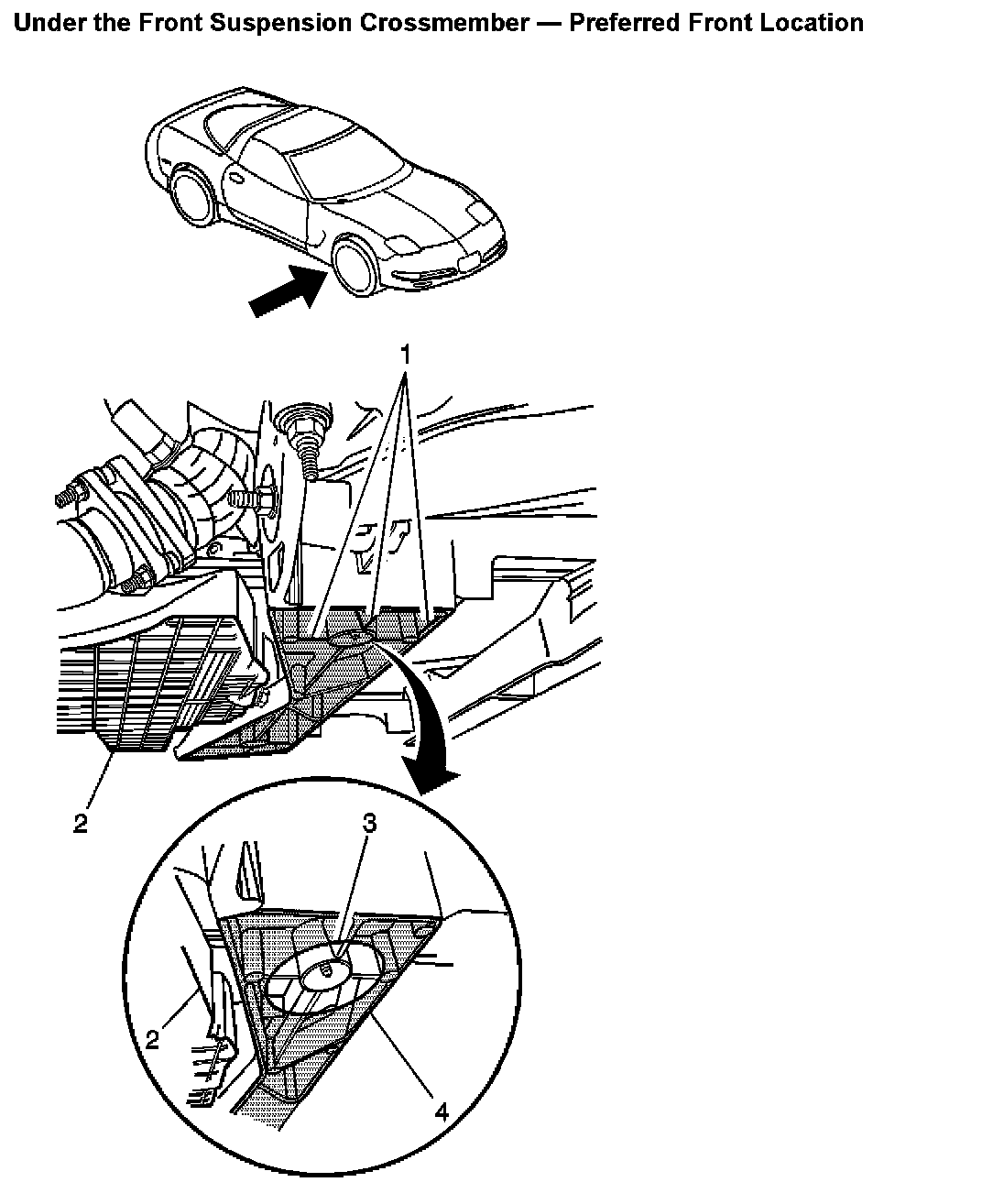 Under the Front Suspension Crossmember — Preferred Front Location

1

2

3

2

4