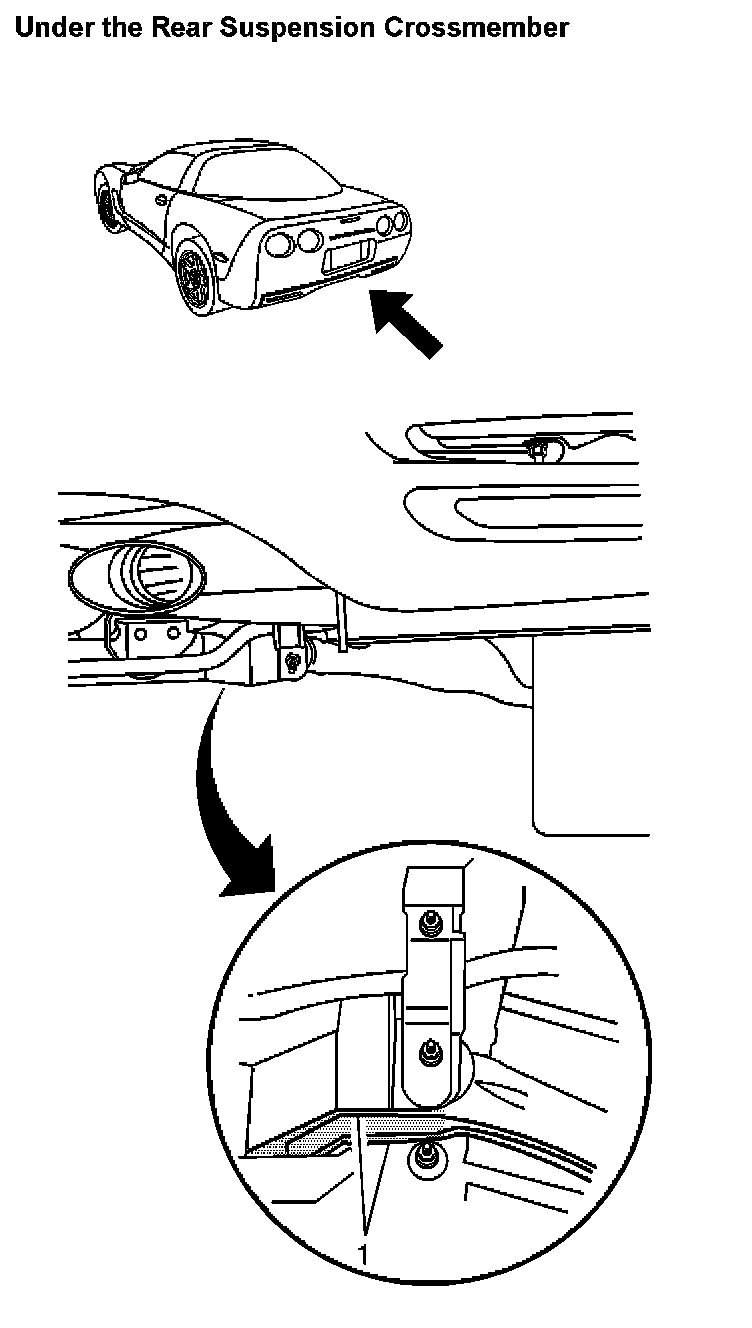 Under the Rear Suspension Crossmember

1