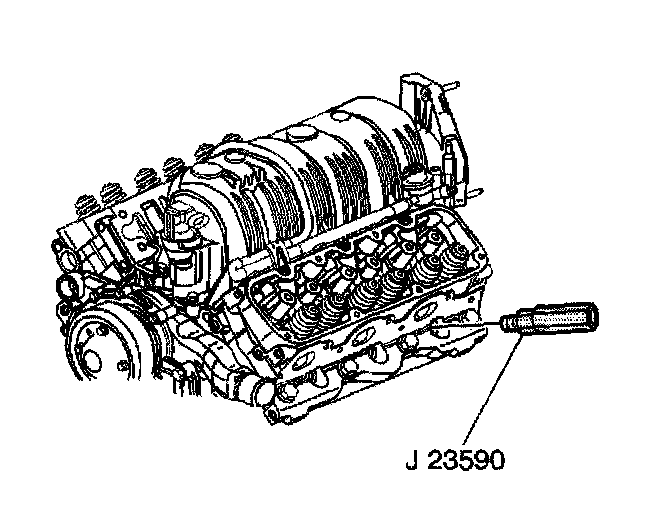 J 23590