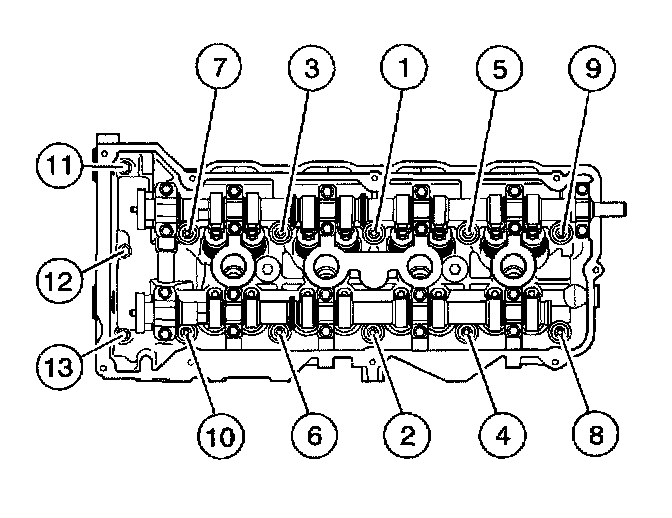 7
3
1
5
9
11
12
13
10
6
2
4
8