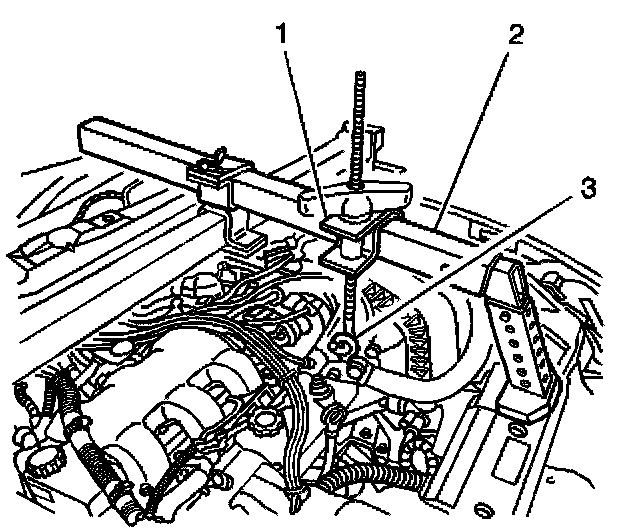 1
2
3