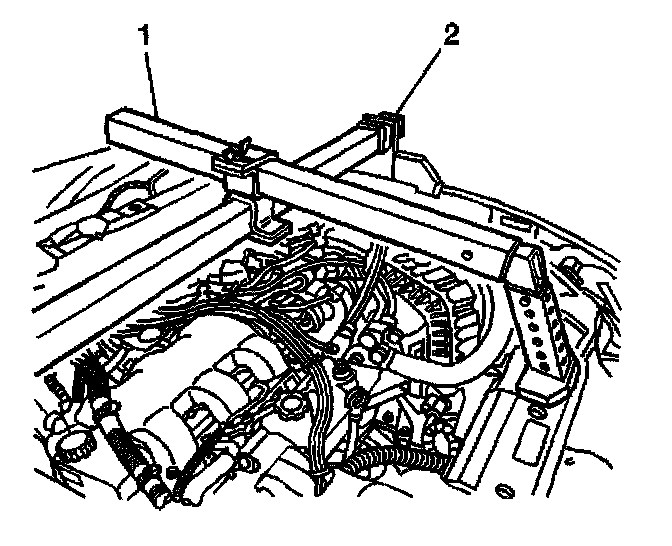 1

2