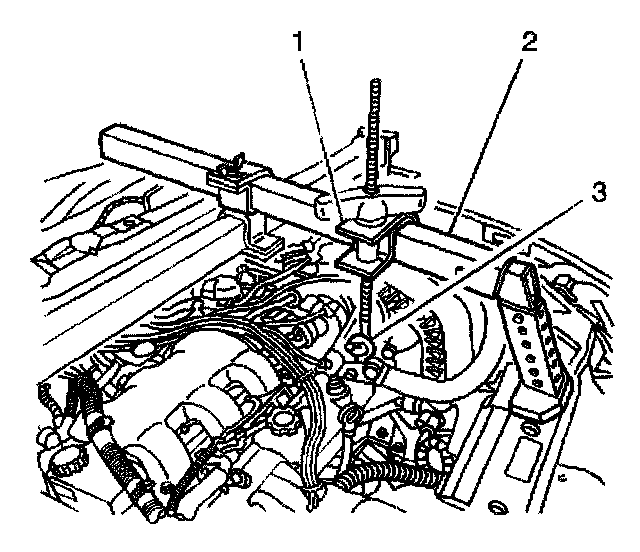 1
2
3