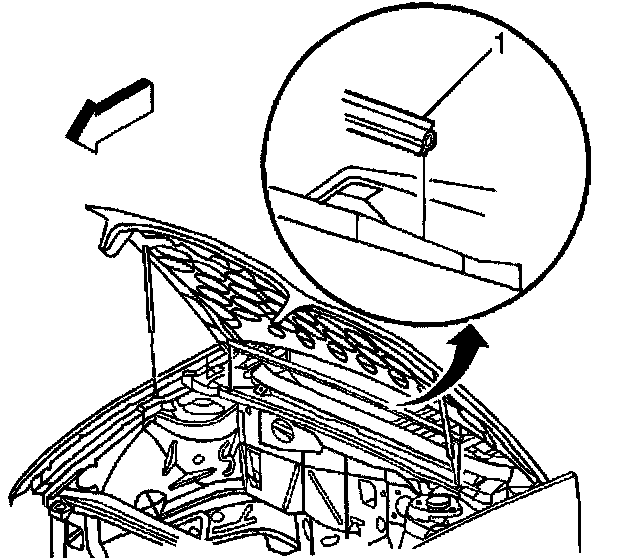 1