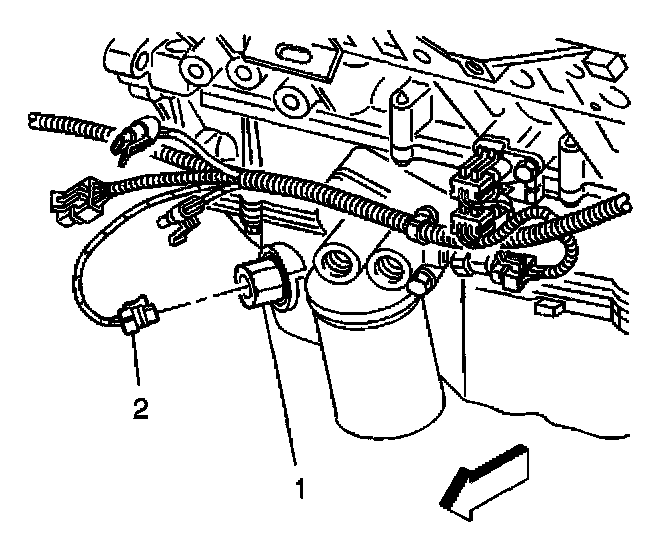 2

1