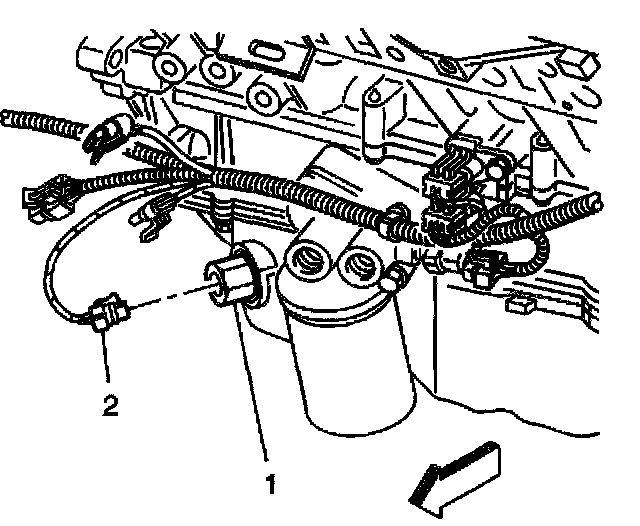 2
1