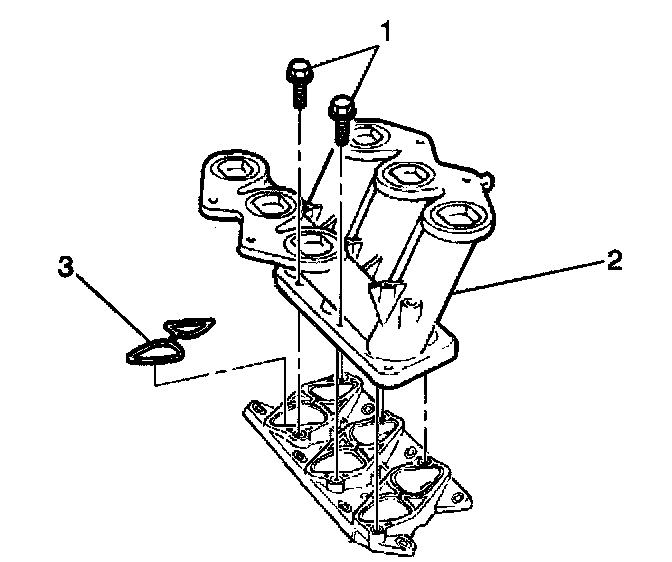 1
2
3