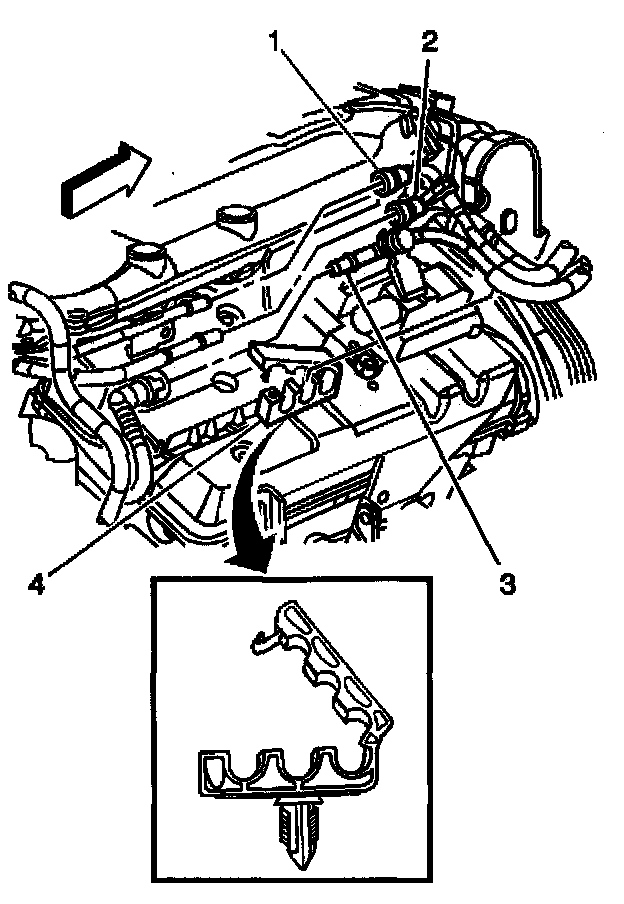 1
2
4
3