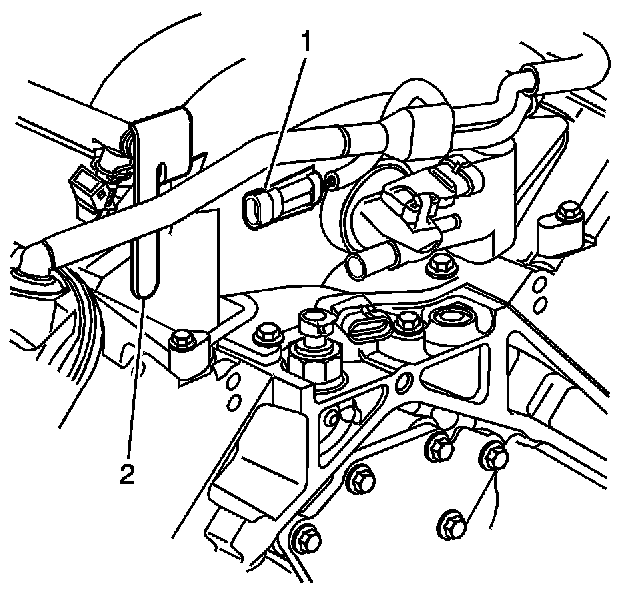 1
2