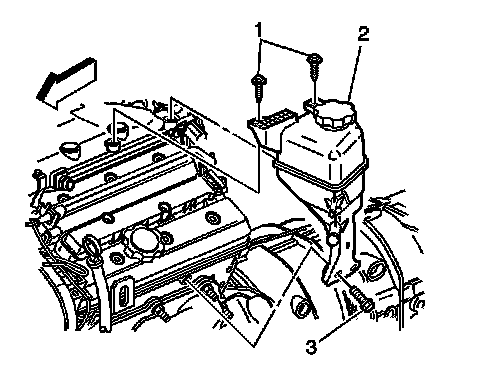 1
2
3