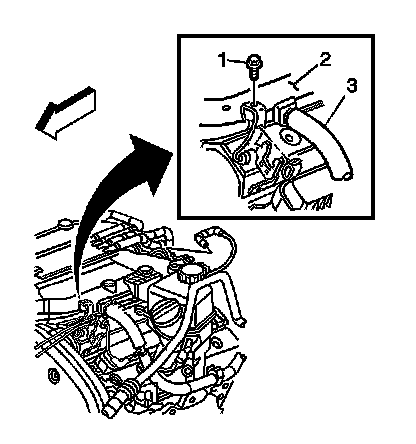 1
2
3