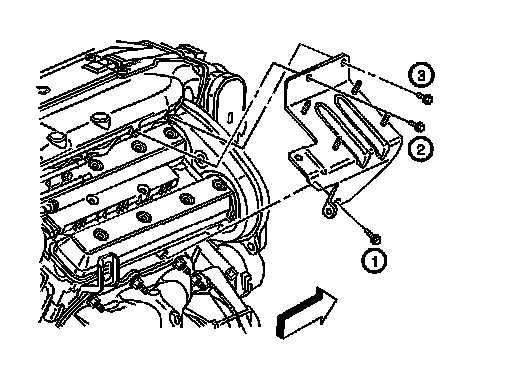 3
2
1