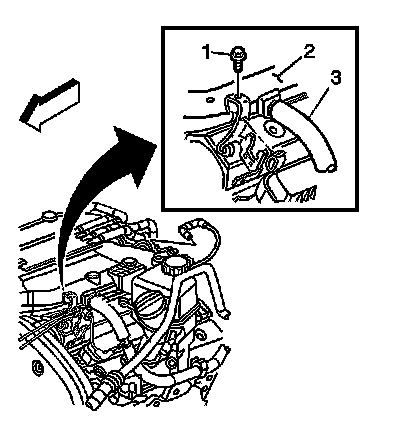 1
2
3