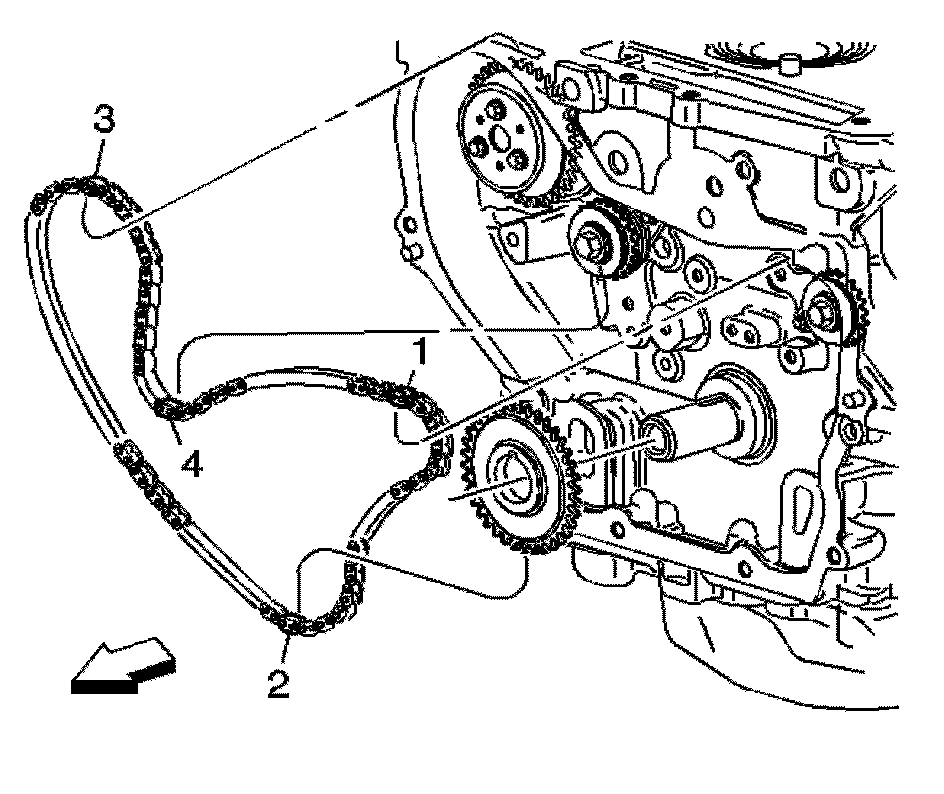 3

1

4

2