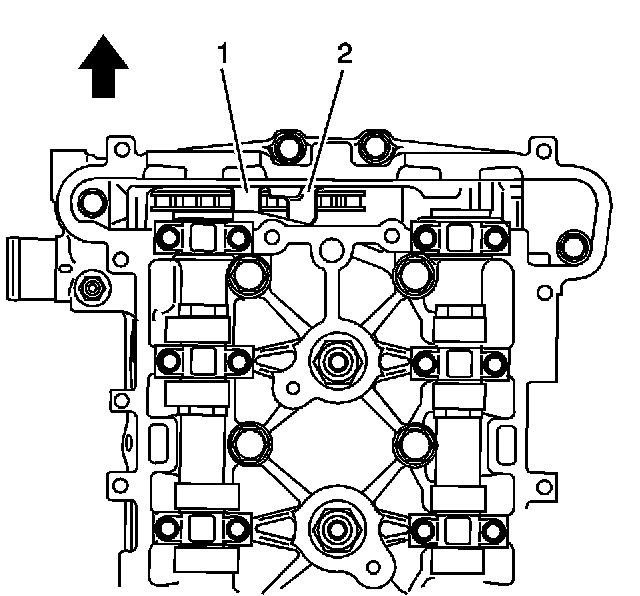 1
2