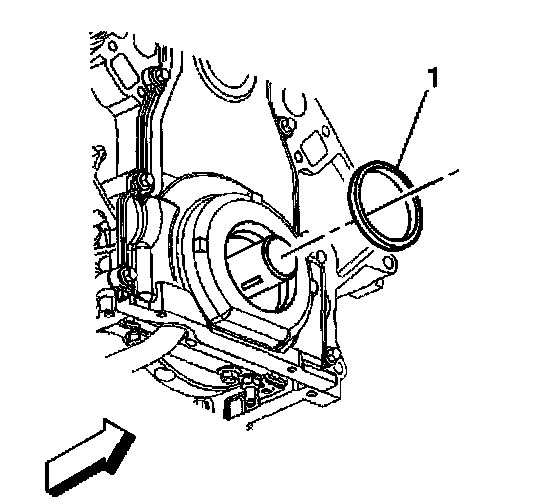 1