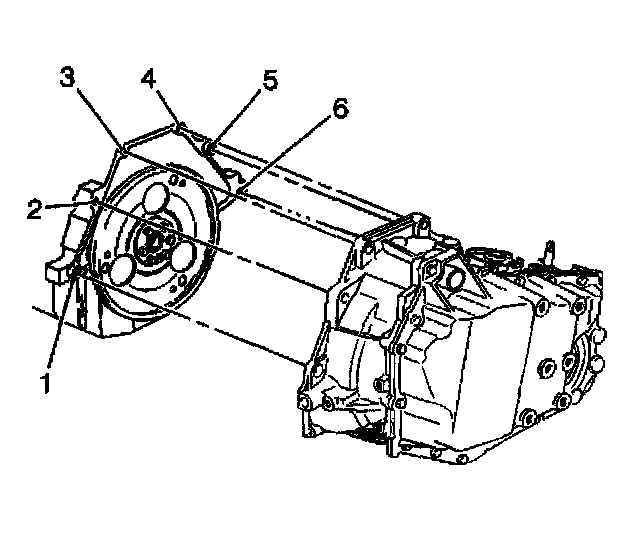 3
4
5
6
2
1