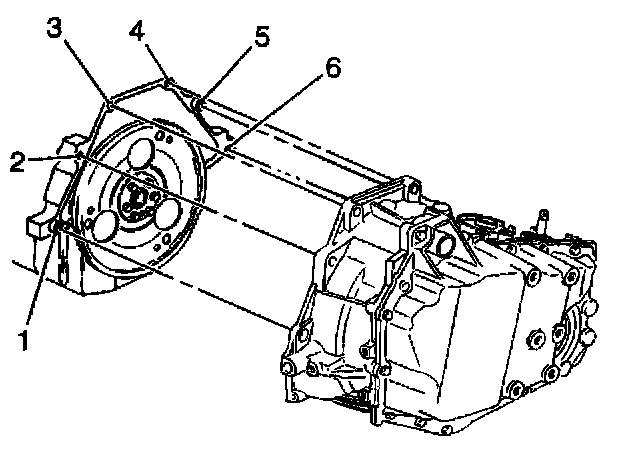 3
4
5
6
2
1