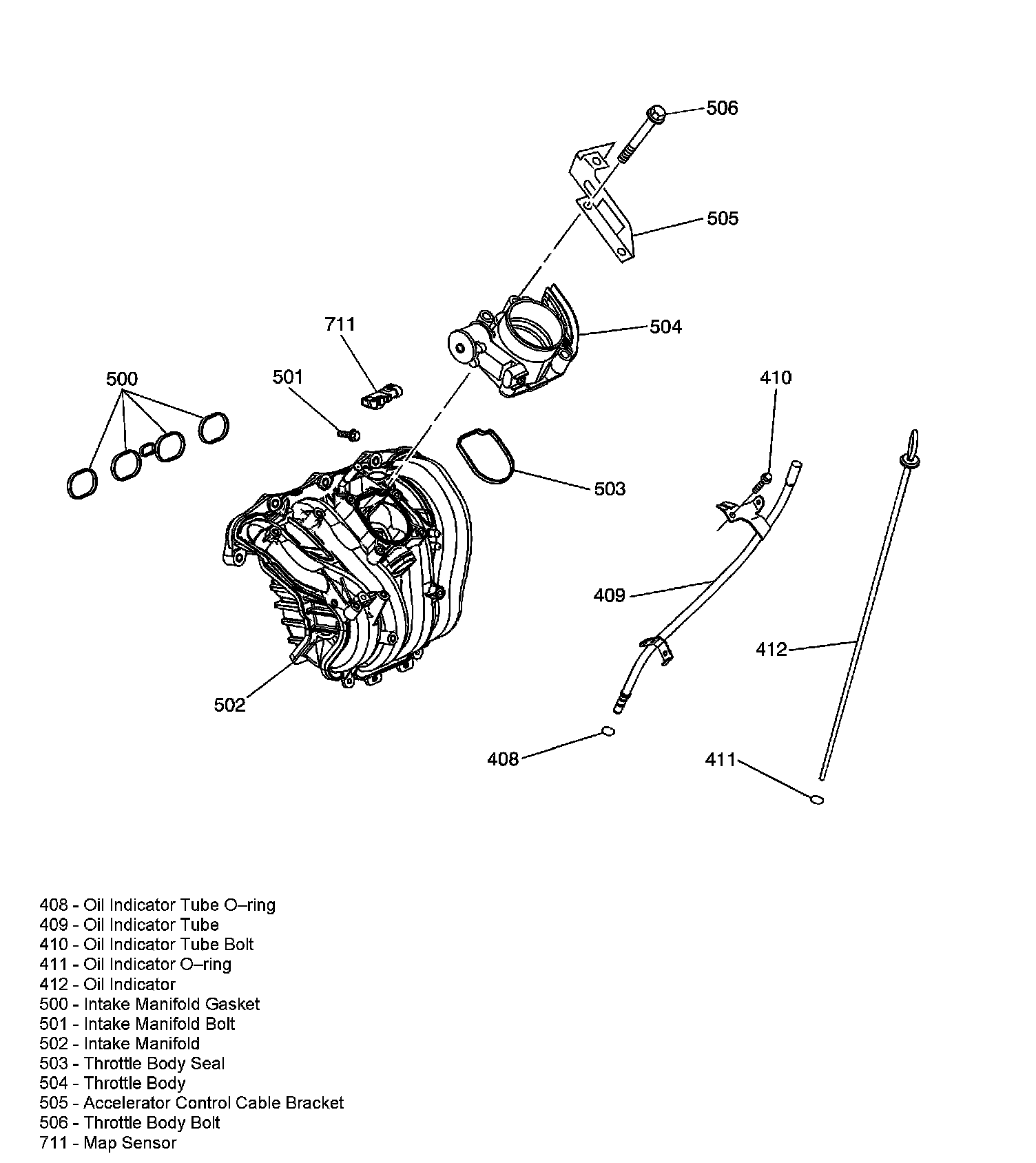 506

505

711

504

500

501

410

503

409

412

502

408

411

408 - Oil Indicator Tube O–ring
409 - Oil Indicator Tube
410 - Oil Indicator Tube Bolt
411 - Oil Indicator O–ring
412 - Oil Indicator
500 - Intake Manifold Gasket
501 - Intake Manifold Bolt
502 - Intake Manifold
503 - Throttle Body Seal
504 - Throttle Body
505 - Accelerator Control Cable Bracket
506 - Throttle Body Bolt
711 - Map Sensor