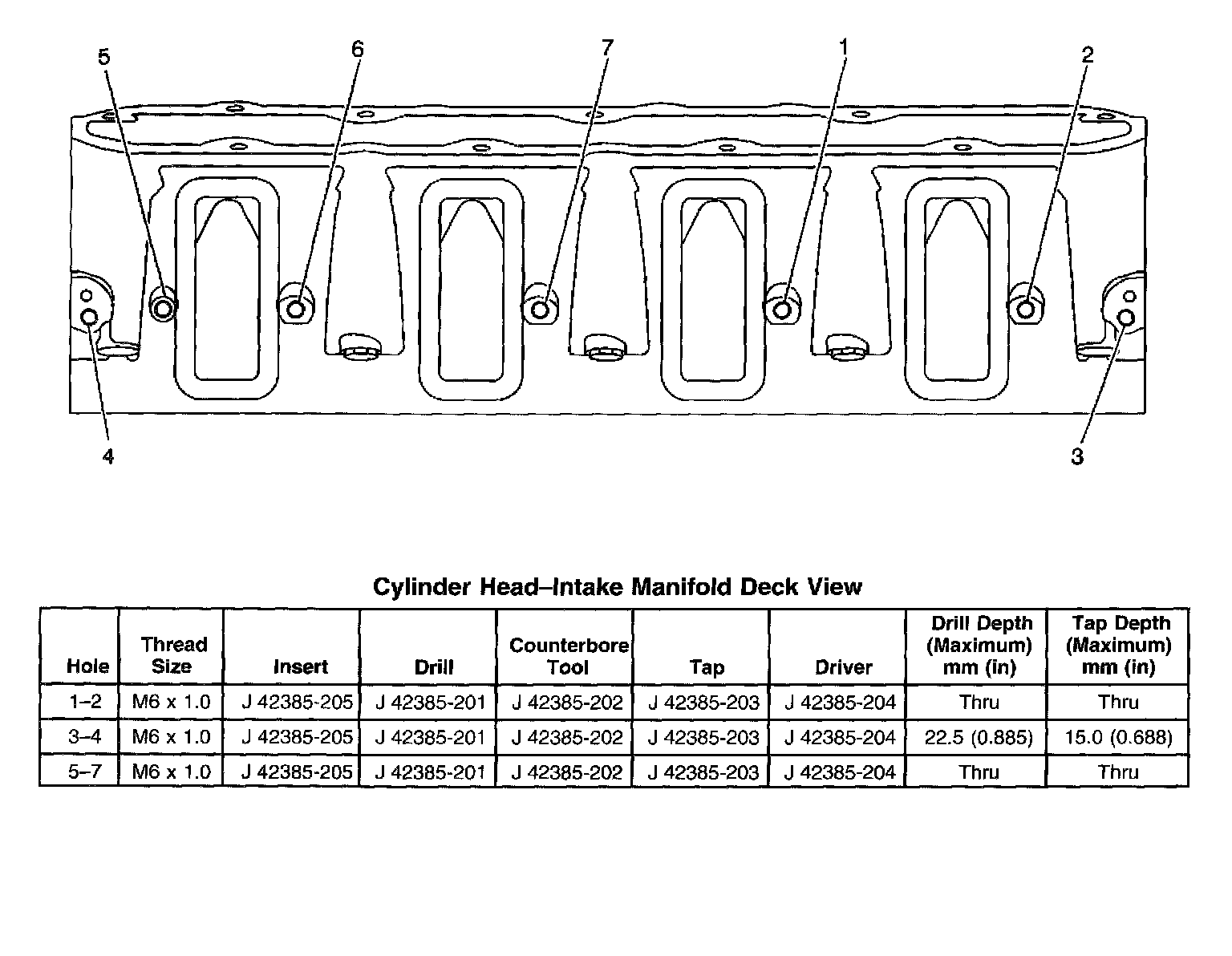 5
6
7
1
2
4
3

Cylinder Head–Intake Manifold Deck View

| Hole | Thread Size | Insert | Drill | Counterbore Tool | Tap | Driver | Drill Depth (Maximum) mm (in) | Tap Depth (Maximum) mm (in) |
|---|---|---|---|---|---|---|---|---|
| 1–2 | M6 x 1.0 | J 42385-205 | J 42385-201 | J 42385-202 | J 42385-203 | J 42385-204 | Thru | Thru |
| 3–4 | M6 x 1.0 | J 42385-205 | J 42385-201 | J 42385-202 | J 42385-203 | J 42385-204 | 22.5 (0.885) | 15.0 (0.688) |
| 5–7 | M6 x 1.0 | J 42385-205 | J 42385-201 | J 42385-202 | J 42385-203 | J 42385-204 | Thru | Thru |