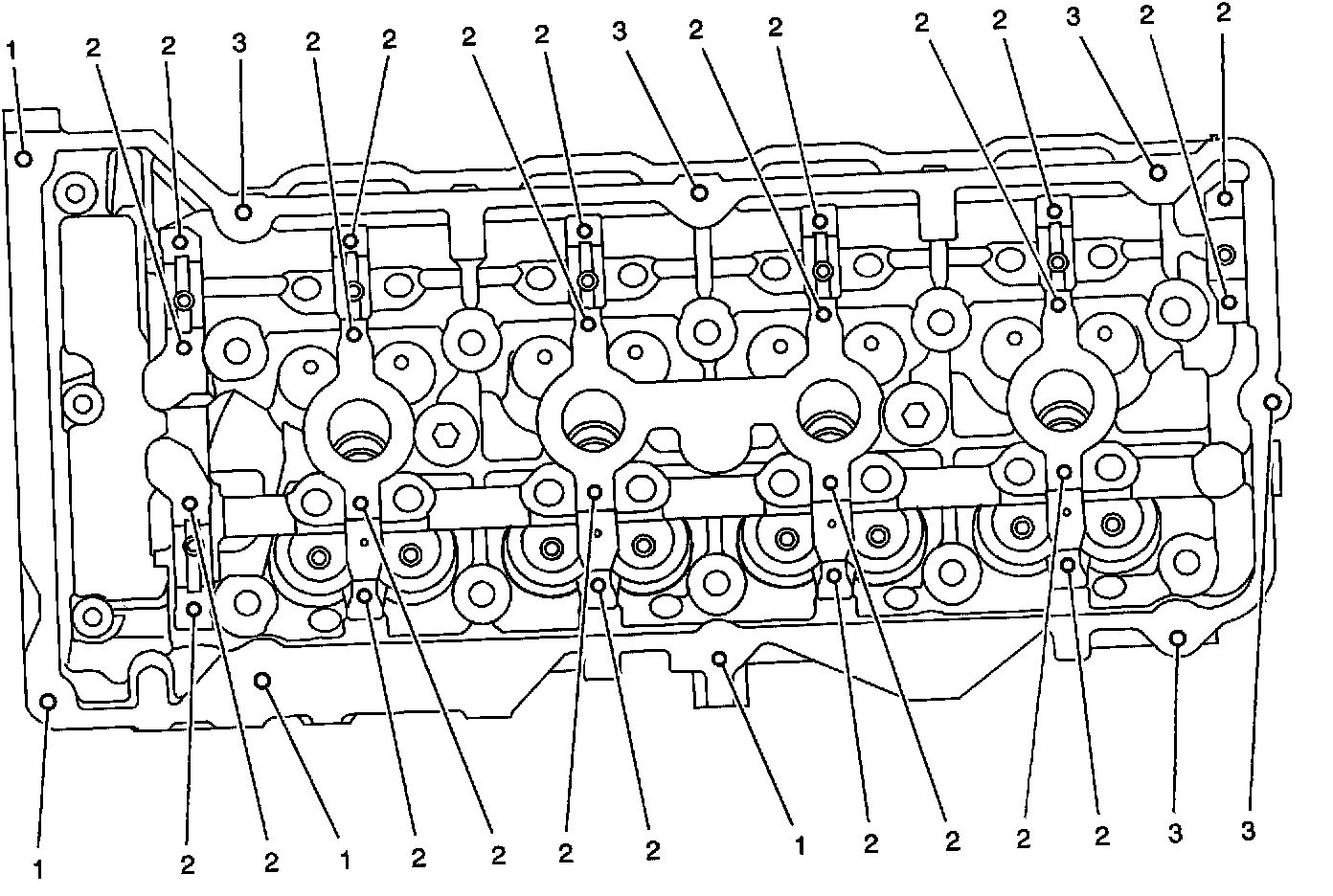 1 2 2 3 2 2 2 2 3 2 2 2 2 3 2 2

1 2 2 1 2 2 2 2 1 2 2 2 2 3 3