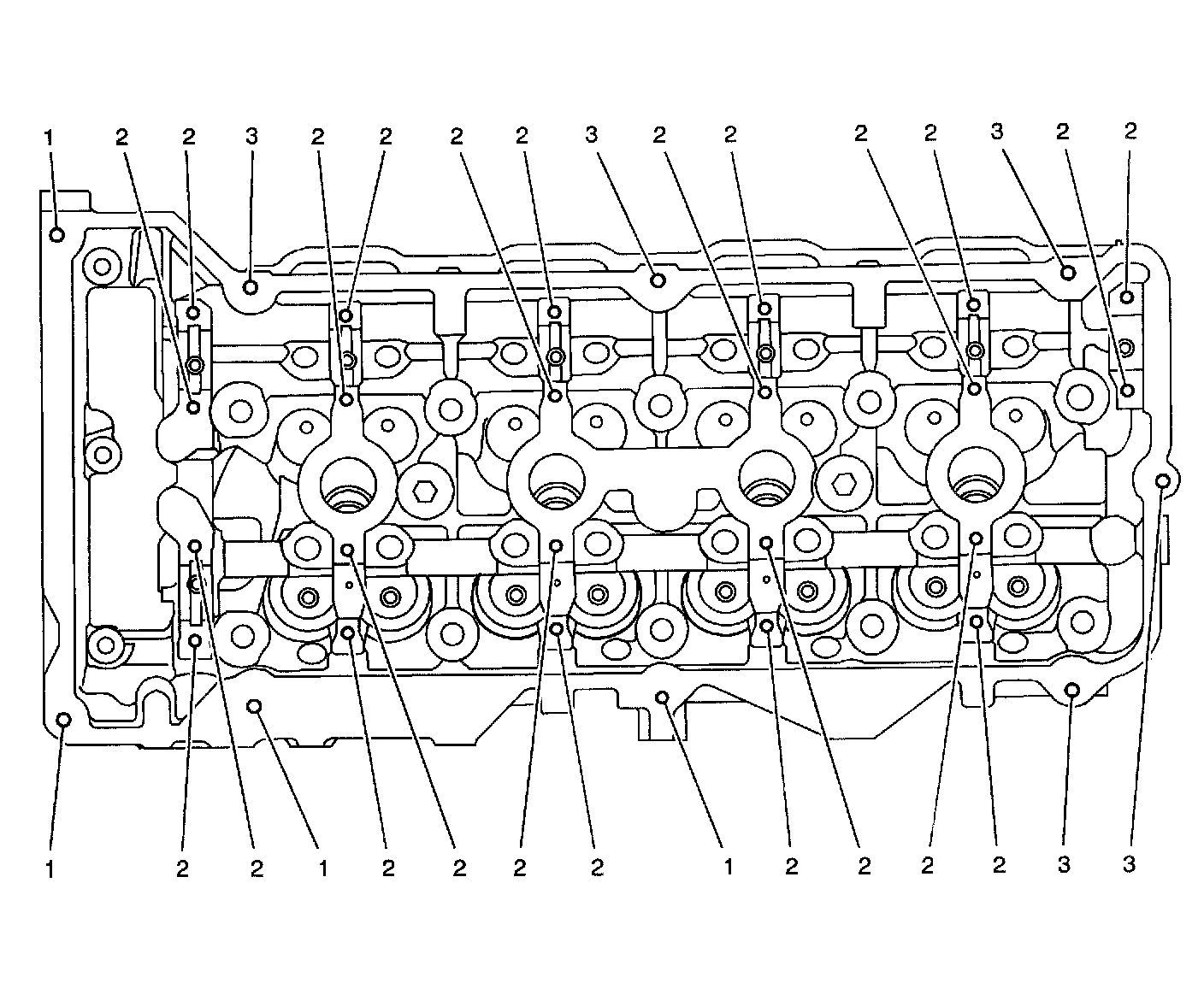 1 2 2 3 2 2 2 2 3 2 2 2 2 3 2 2

1 2 2 1 2 2 2 2 1 2 2 2 2 3 3