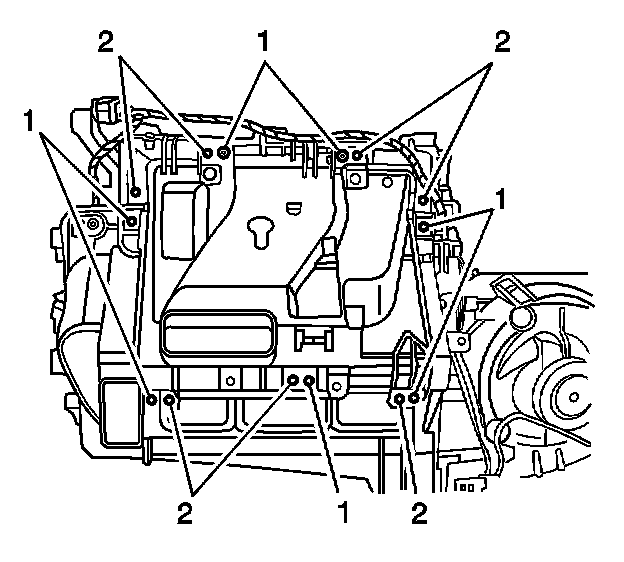 2
1
2
1
1
2
1
2