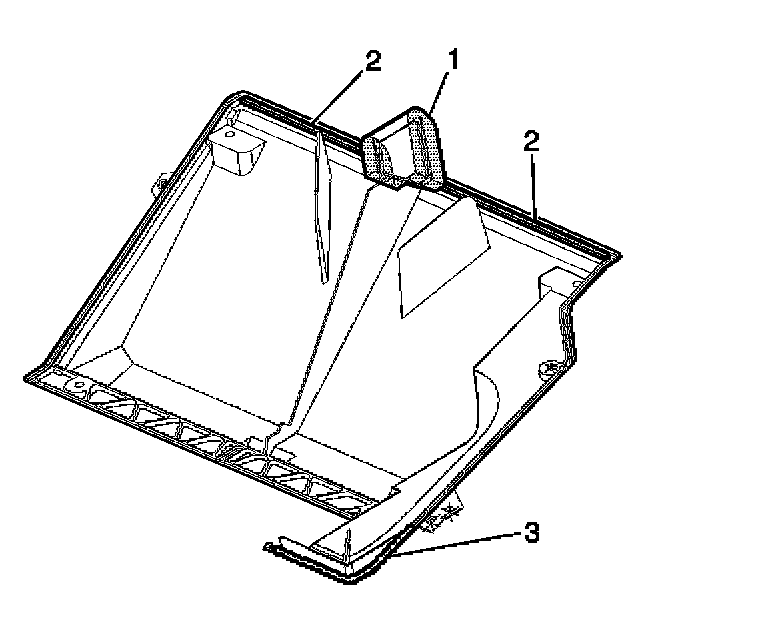 2
1
2
3