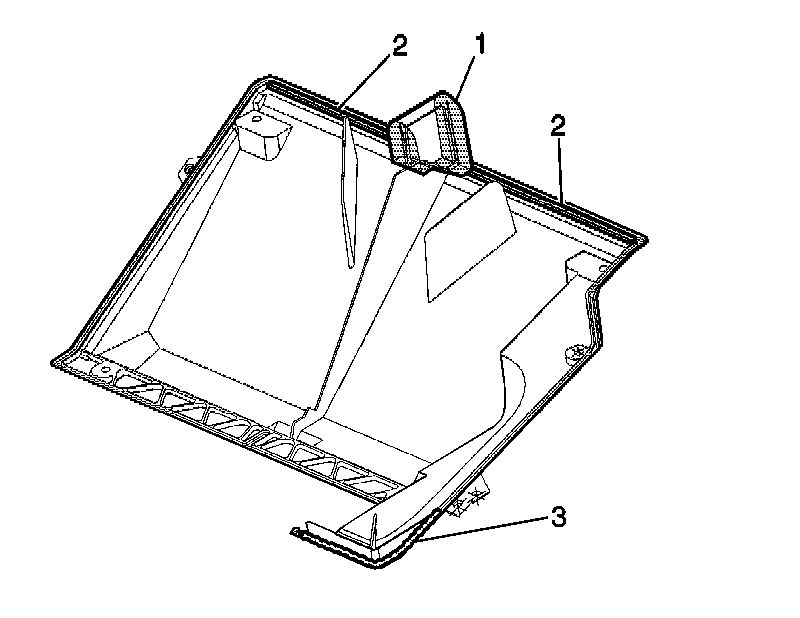 2
1
2
3