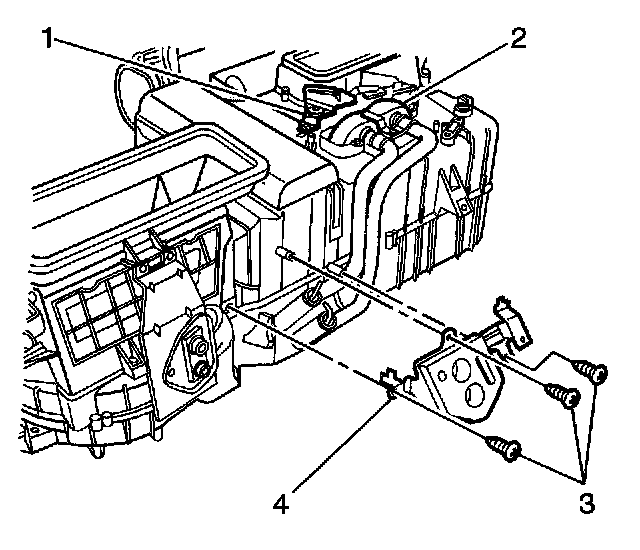 1
2
4
3