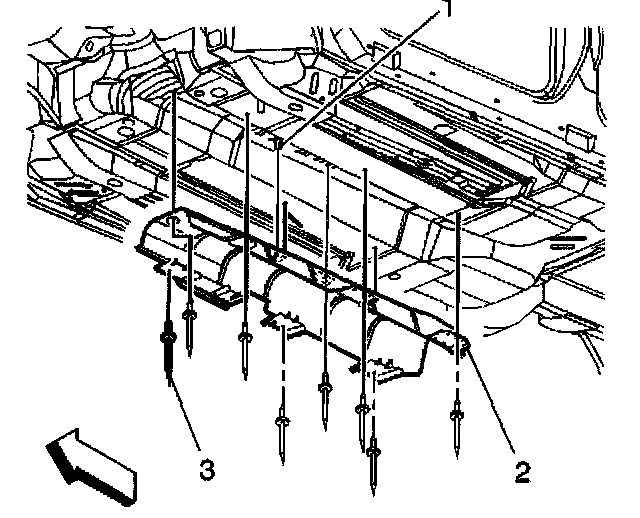 1
3
2