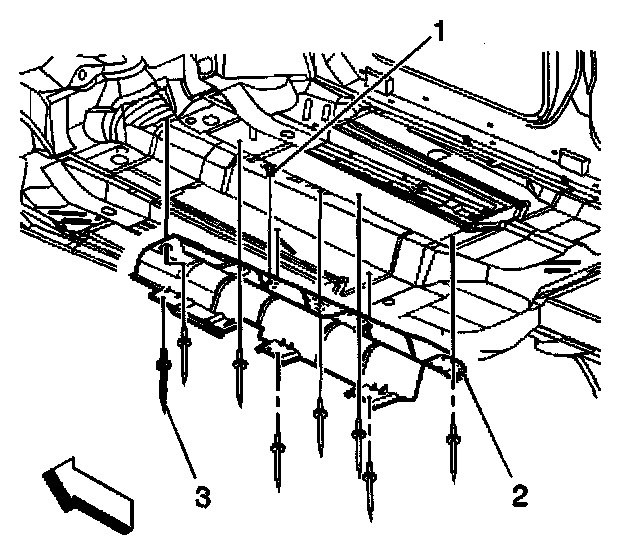 1
3
2