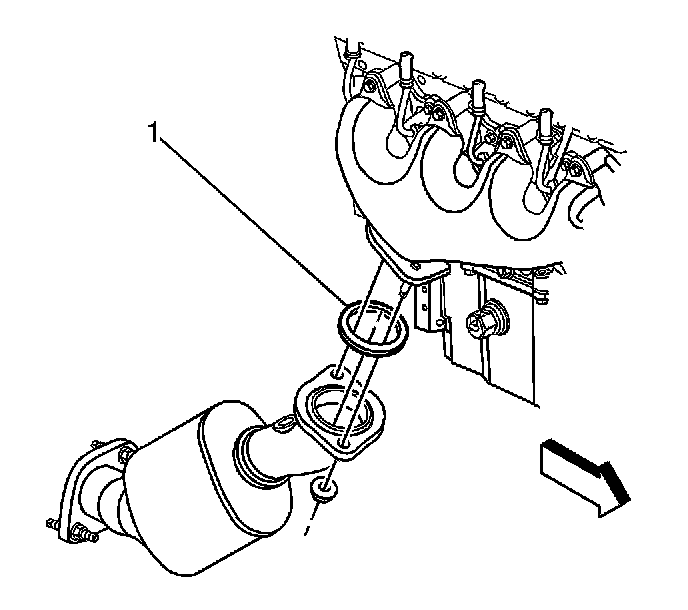 1