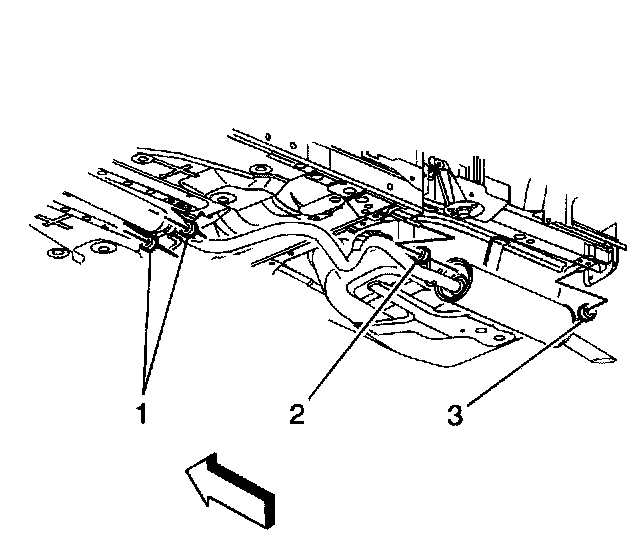 1
2
3