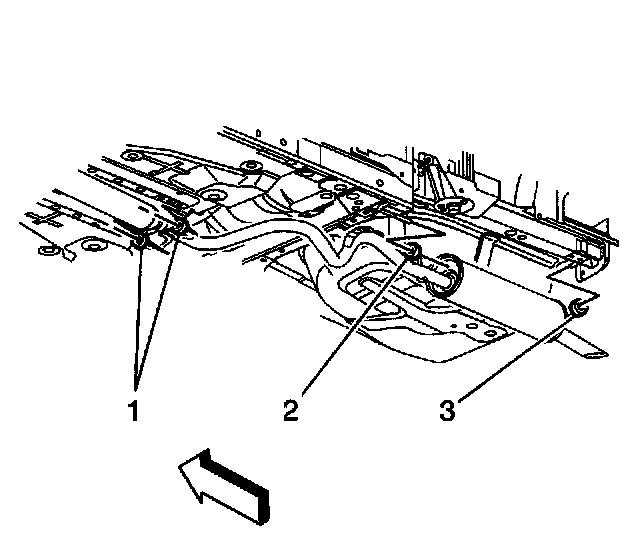 1
2
3