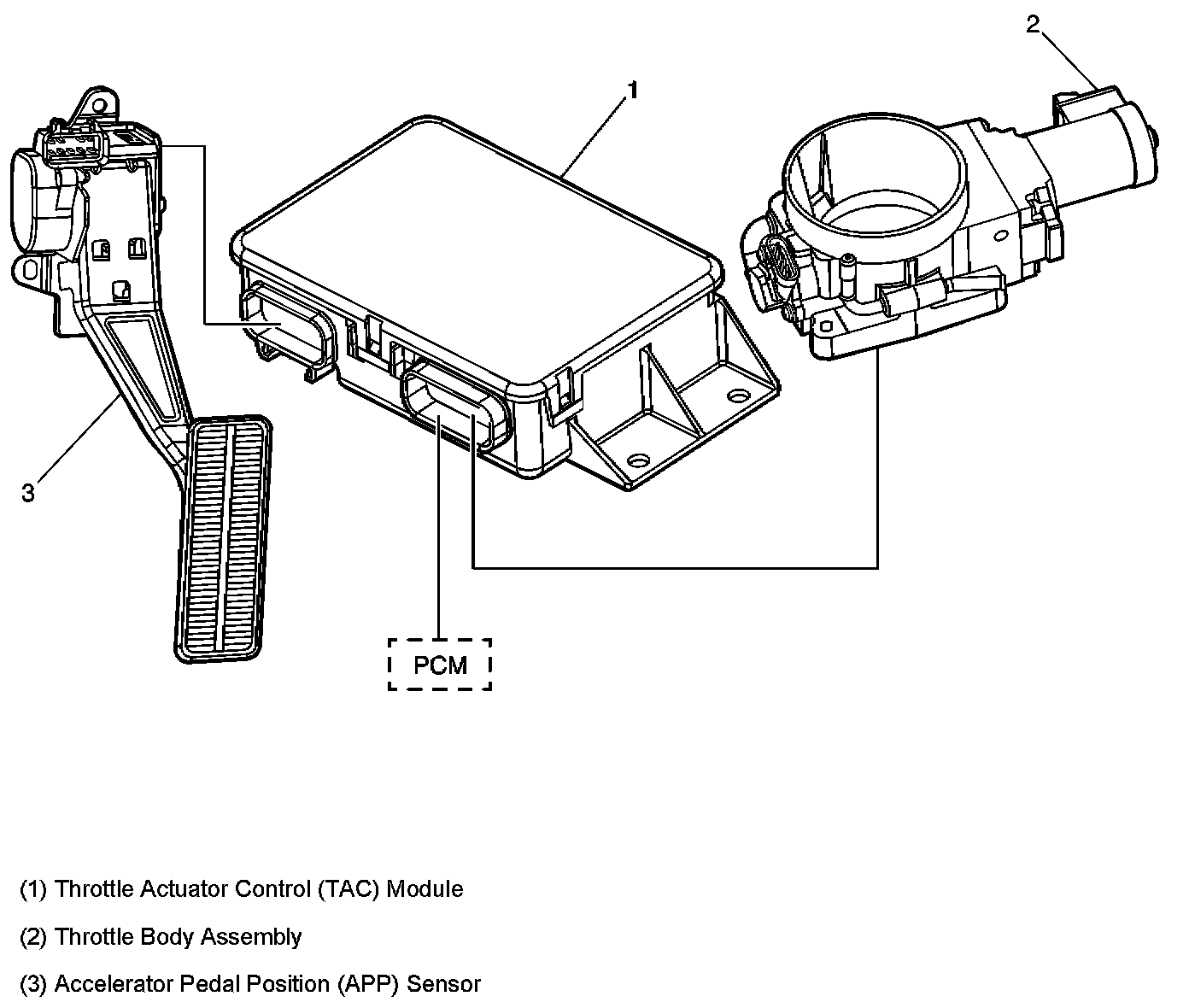 2

1

3

PCM

(1) Throttle Actuator Control (TAC) Module

(2) Throttle Body Assembly

(3) Accelerator Pedal Position (APP) Sensor