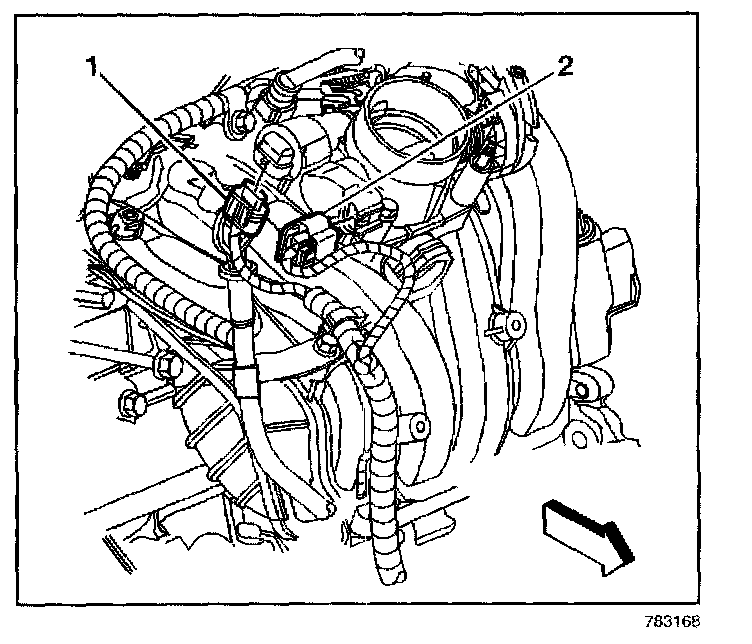 1
2
783168