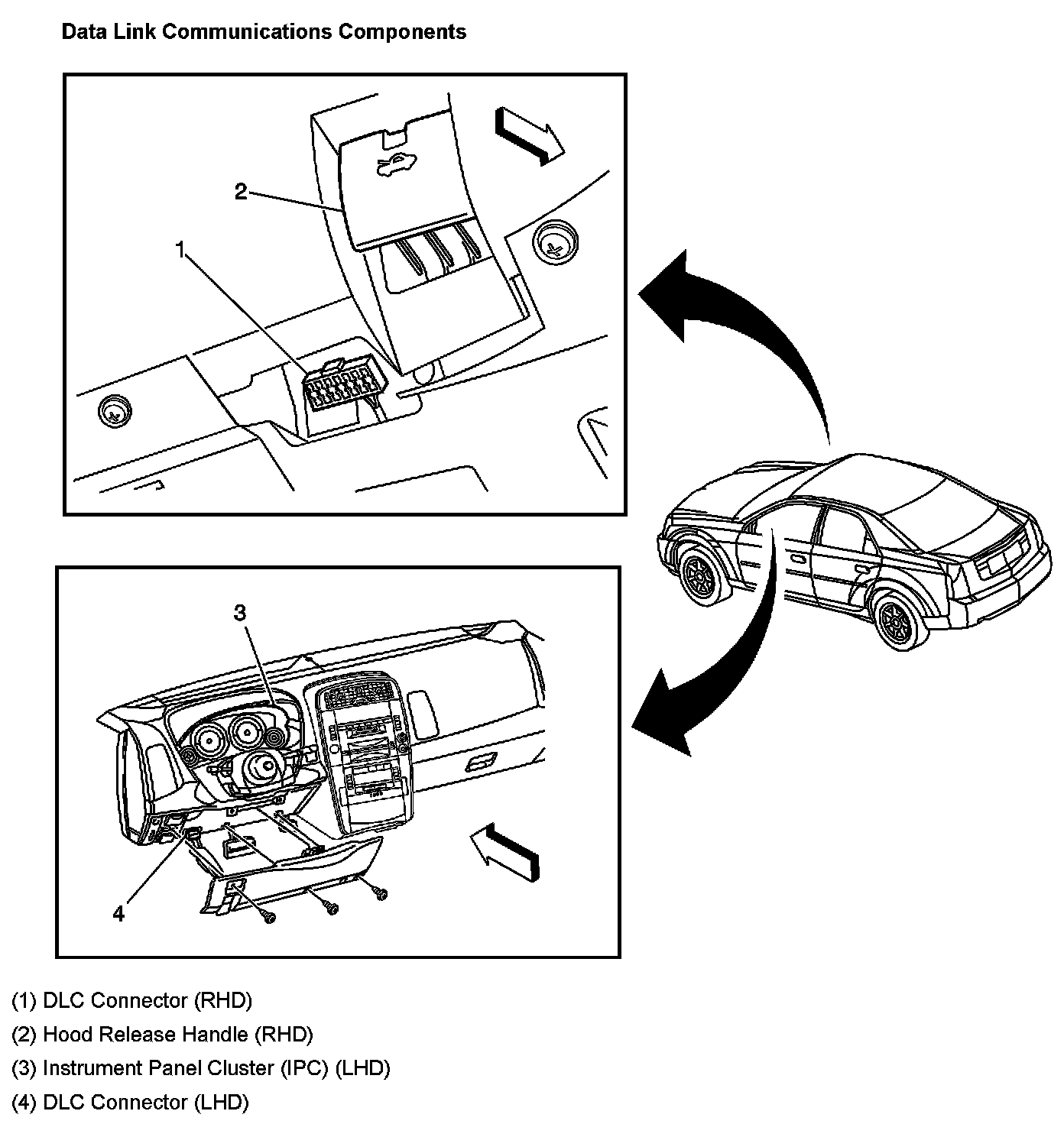 Data Link Communications Components

2

1

3

4

(1) DLC Connector (RHD)

(2) Hood Release Handle (RHD)

(3) Instrument Panel Cluster (IPC) (LHD)

(4) DLC Connector (LHD)