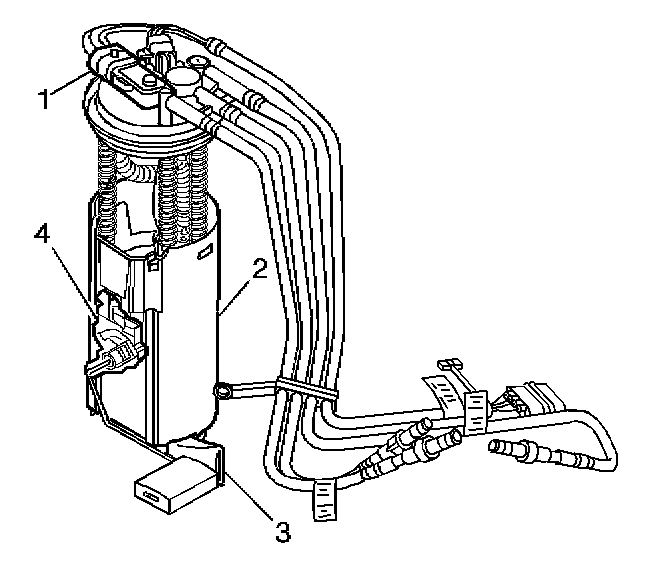 1
4
2
3