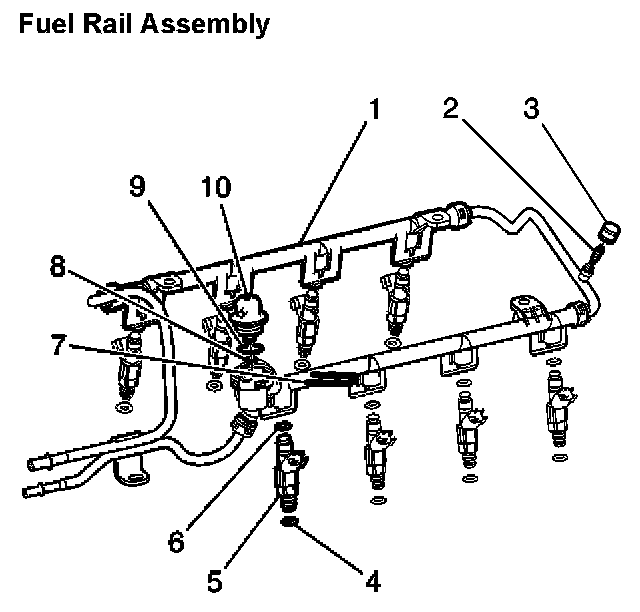 Fuel Rail Assembly

1
2
3
9
10
8
7
6
5
4