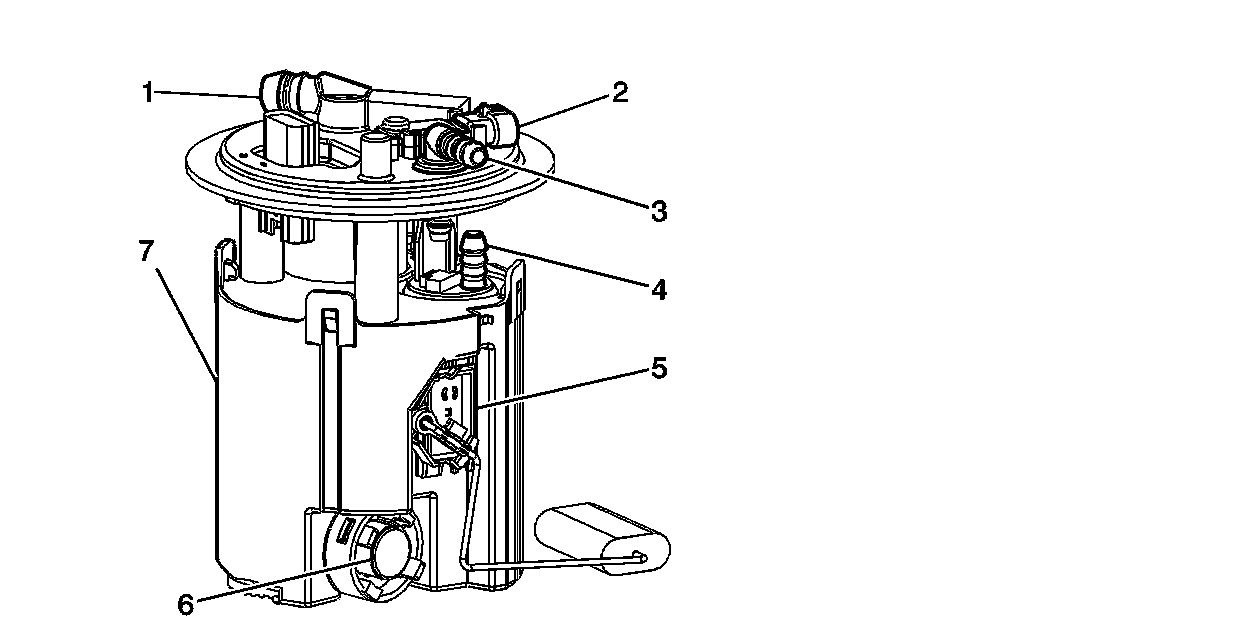 1
2
3
7
4
5
6