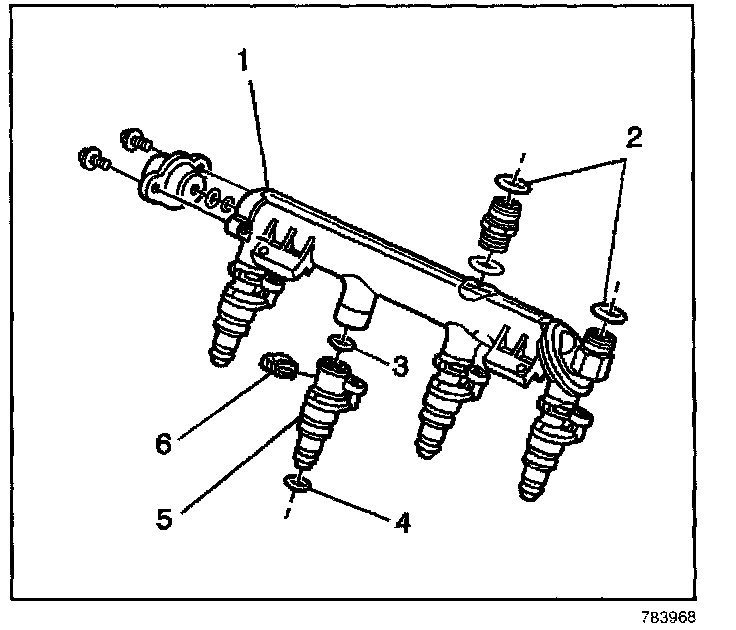 1
2
3
6
5
4
783968