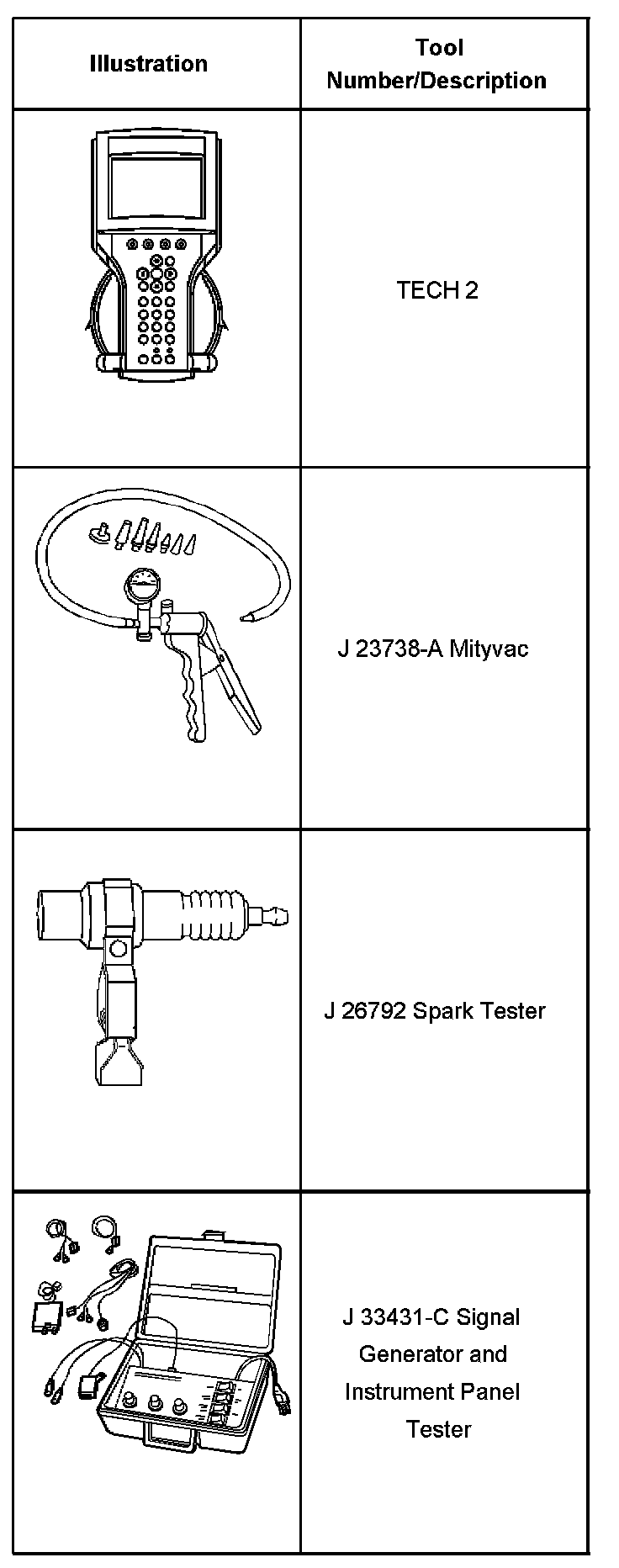 | Illustration | Tool Number/Description |
|---|---|
| | TECH 2 |
| | J 23738-A Mityvac |
| | J 26792 Spark Tester |
| | J 33431-C Signal Generator and Instrument Panel Tester |