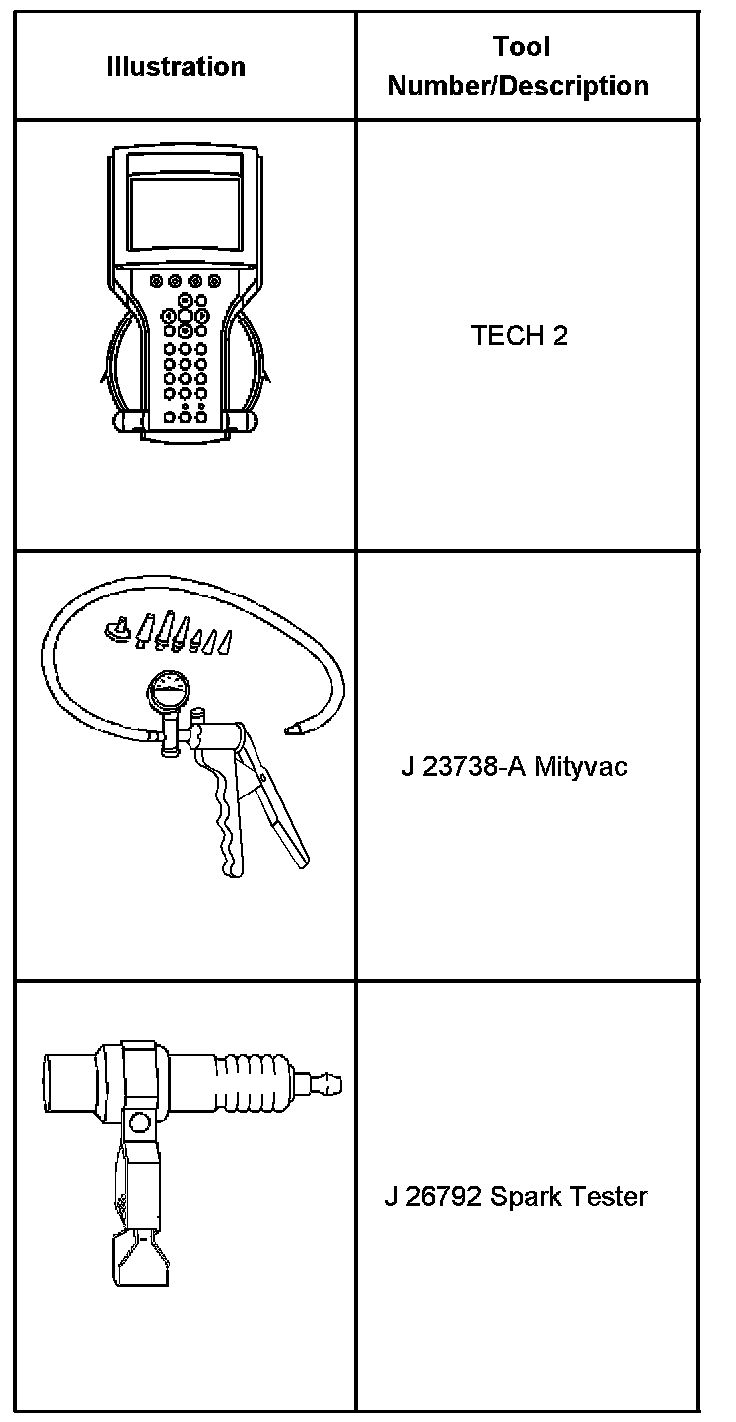 | Illustration | Tool Number/Description |
|---|---|
|  | TECH 2 |
|  | J 23738-A Mityvac |
|  | J 26792 Spark Tester |