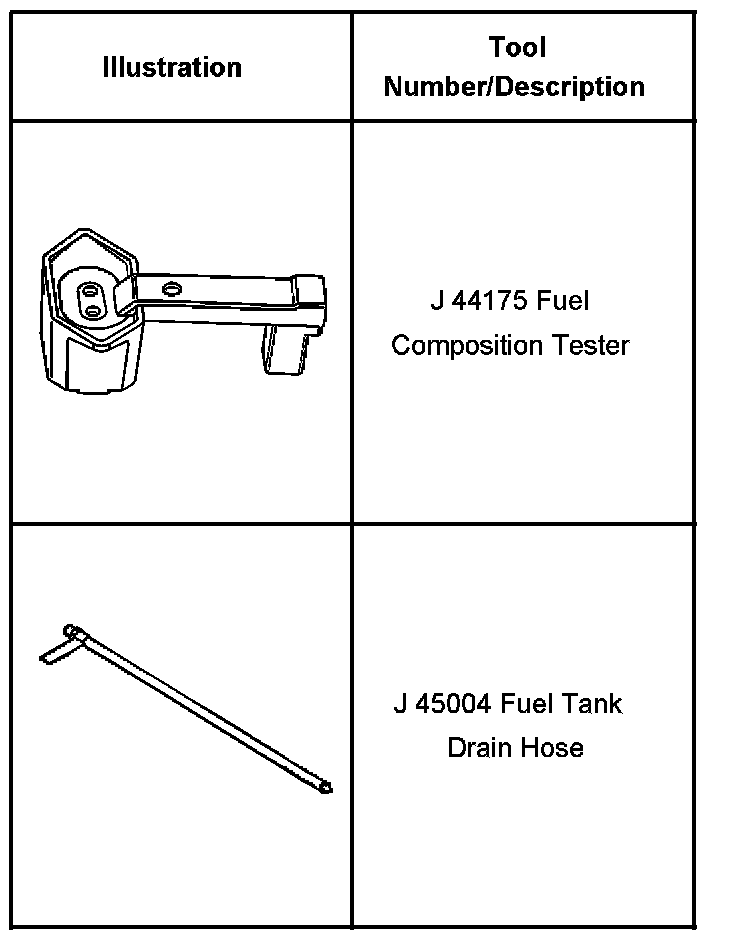 | Illustration | Tool Number/Description |
|---|---|
| | J 44175 Fuel Composition Tester |
| | J 45004 Fuel Tank Drain Hose |