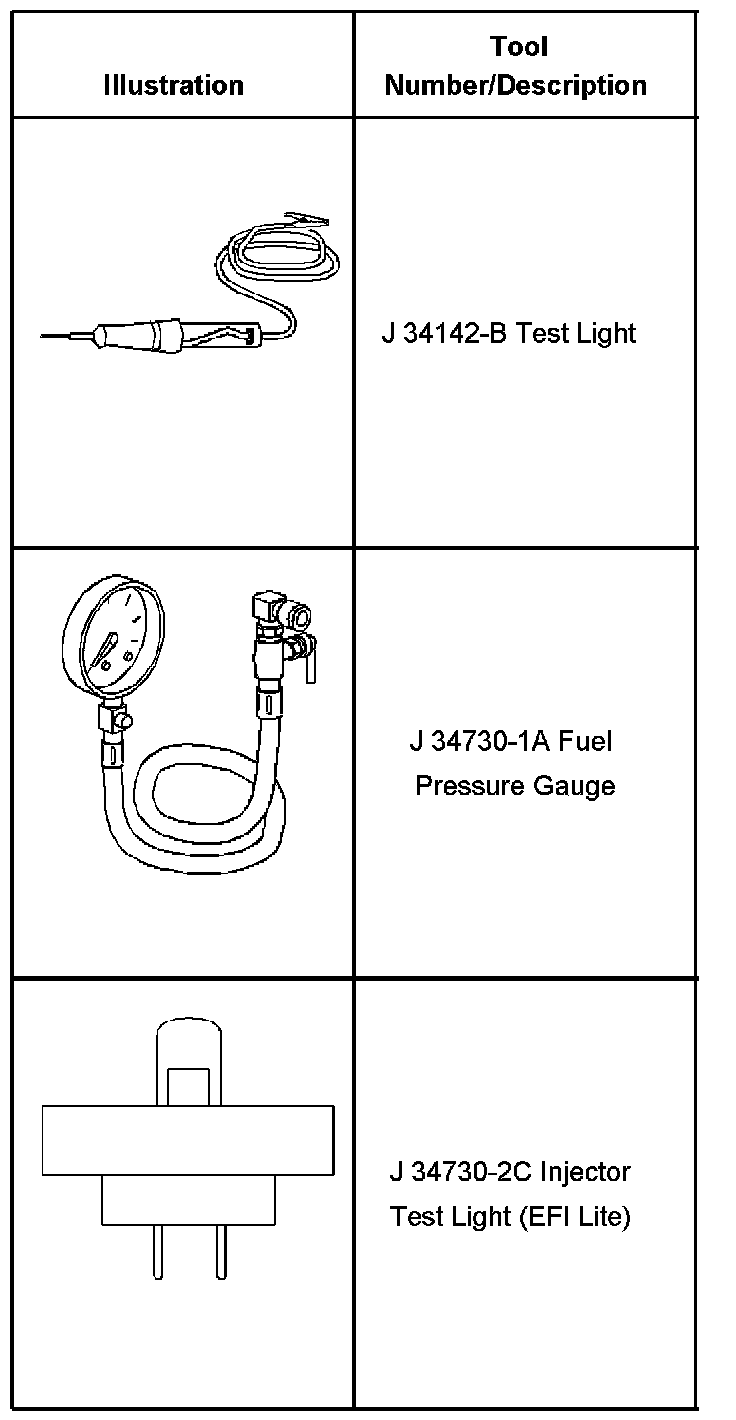 | Illustration | Tool Number/Description |
|---|---|
| | J 34142-B Test Light |
| | J 34730-1A Fuel Pressure Gauge |
| | J 34730-2C Injector Test Light (EFI Lite) |