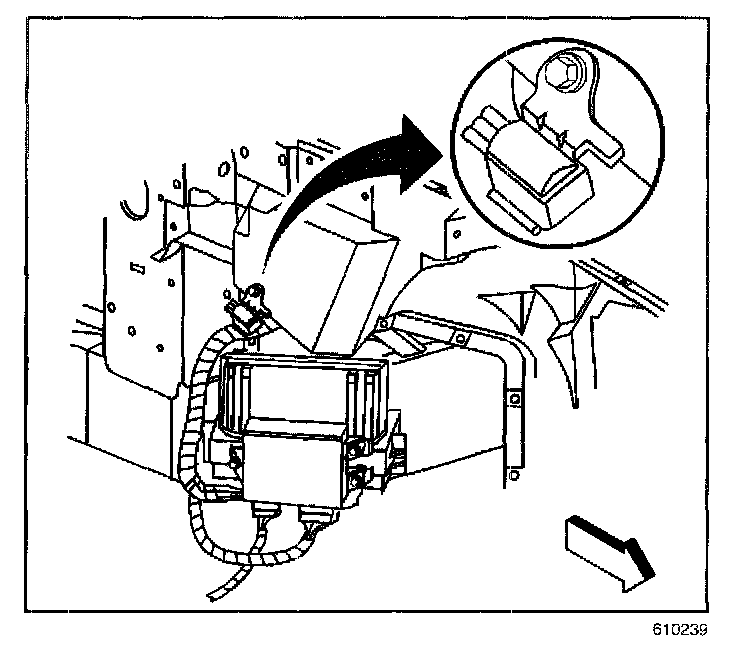 610239