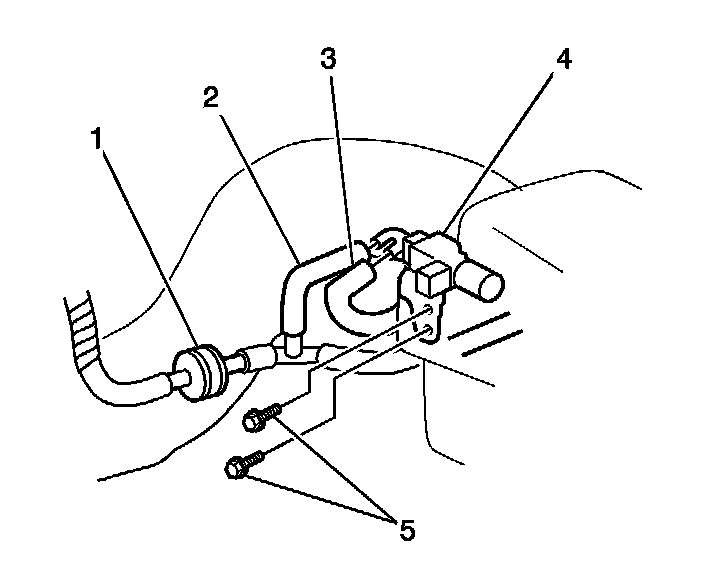 1
2
3
4
5