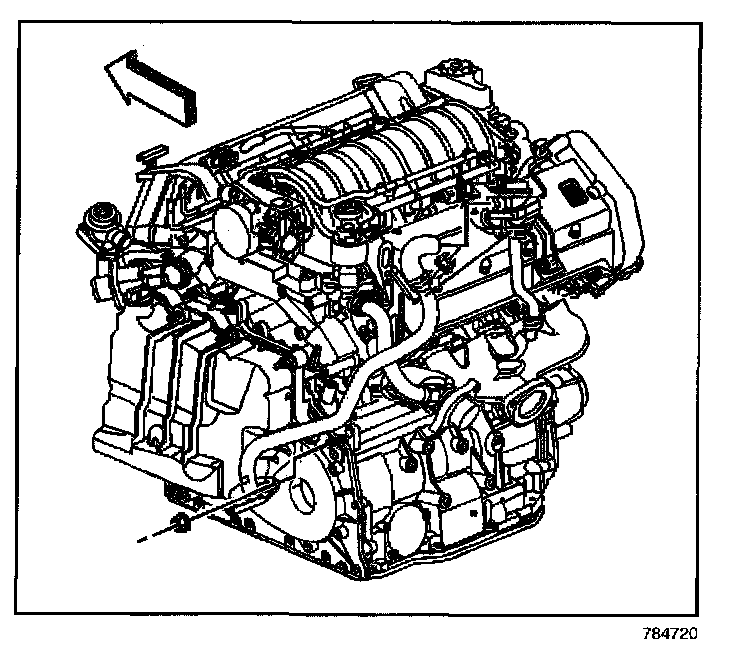 784720