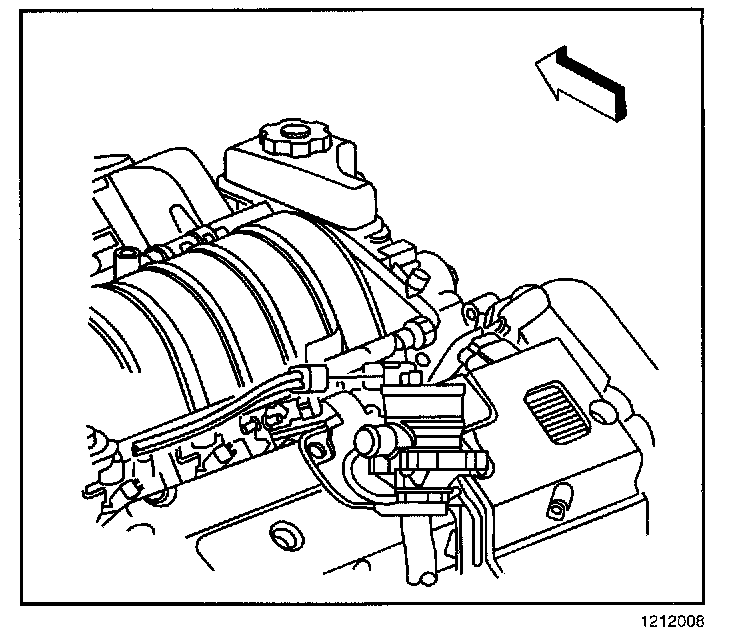 1212008